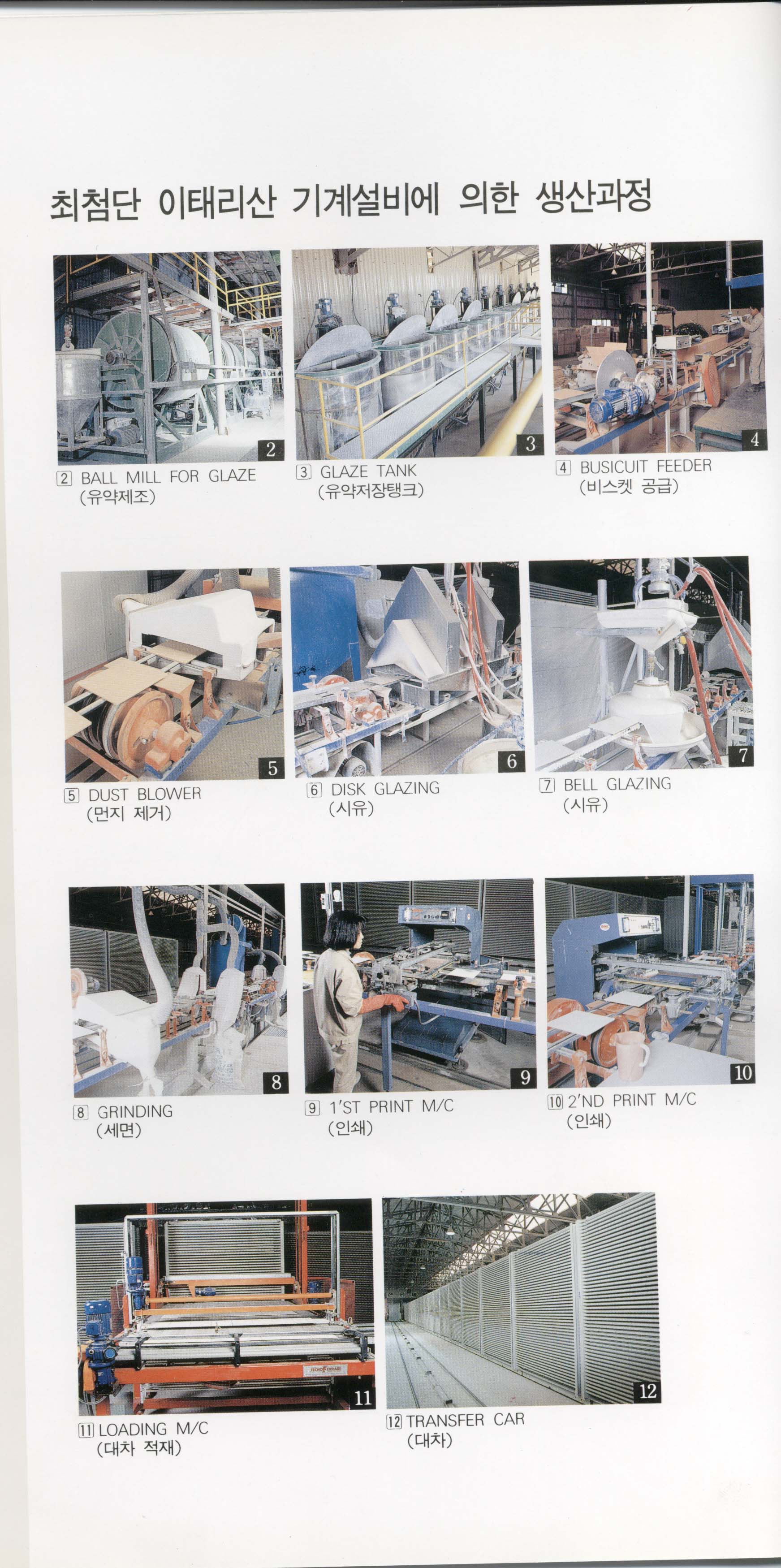 최첨단 이태리산 기계설비에 의한 생산과정

2

2 BALL MILL FOR GLAZE
(유약제조)

3

3 GLAZE TANK
(유약저장탱크)

4

4 BUSICUIT FEEDER
(비스켓 공급)

5

5 DUST BLOWER
(먼지 제거)

6

6 DISK GLAZING
(시유)

7

7 BELL GLAZING
(시유)

8

8 GRINDING
(세면)

9

9 1'ST PRINT M/C
(인쇄)

10

10 2'ND PRINT M/C
(인쇄)

11

11 LOADING M/C
(대차 적재)

12

12 TRANSFER CAR
(대차)